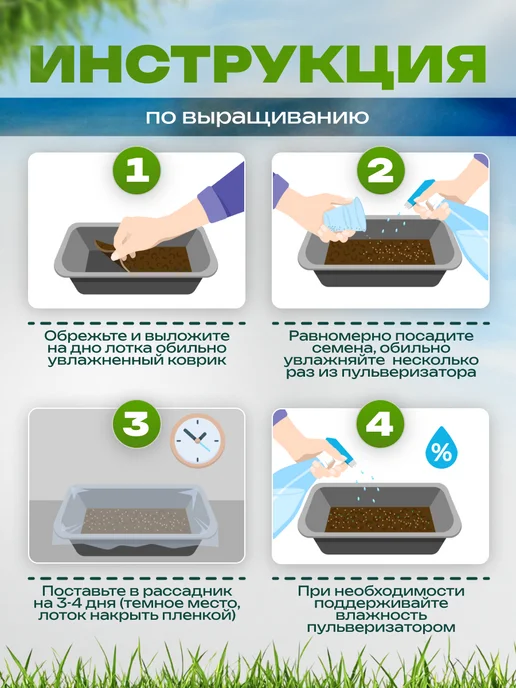 ИНСТРУКЦИЯ

по выращиванию

1

Обрежьте и выложите на дно лотка обильно увлажненный коврик

2

Равномерно посадите семена, обильно увлажняйте несколько раз из пульверизатора

3

Поставьте в рассадник на 3-4 дня (темное место, лоток накрыть пленкой)

4

%

При необходимости поддерживайте влажность пульверизатором