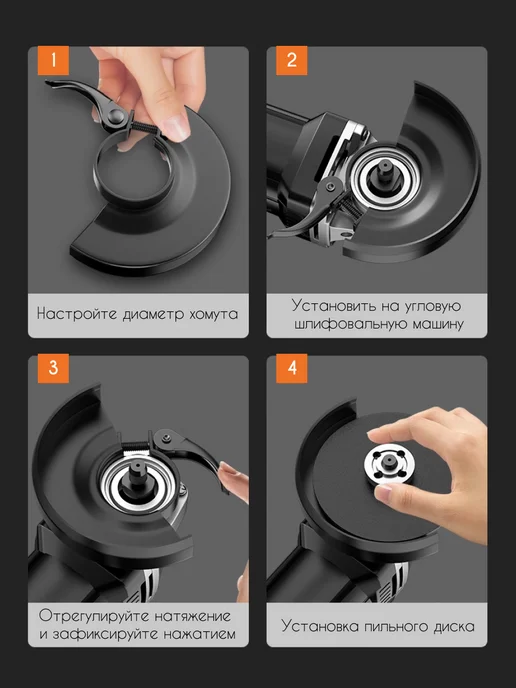 1

Настройте диаметр хомута

2

Установить на угловую шлифовальную машину

3

Отрегулируйте натяжение и зафиксируйте нажатием

4

Установка пильного диска