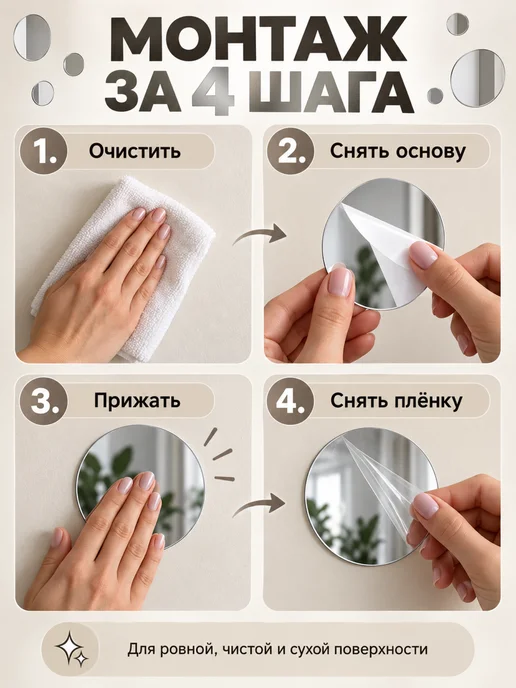 МОНТАЖ
ЗА 4 ШАГА

1. Очистить

2. Снять основу

3. Прижать

4. Снять плёнку

Для ровной, чистой и сухой поверхности